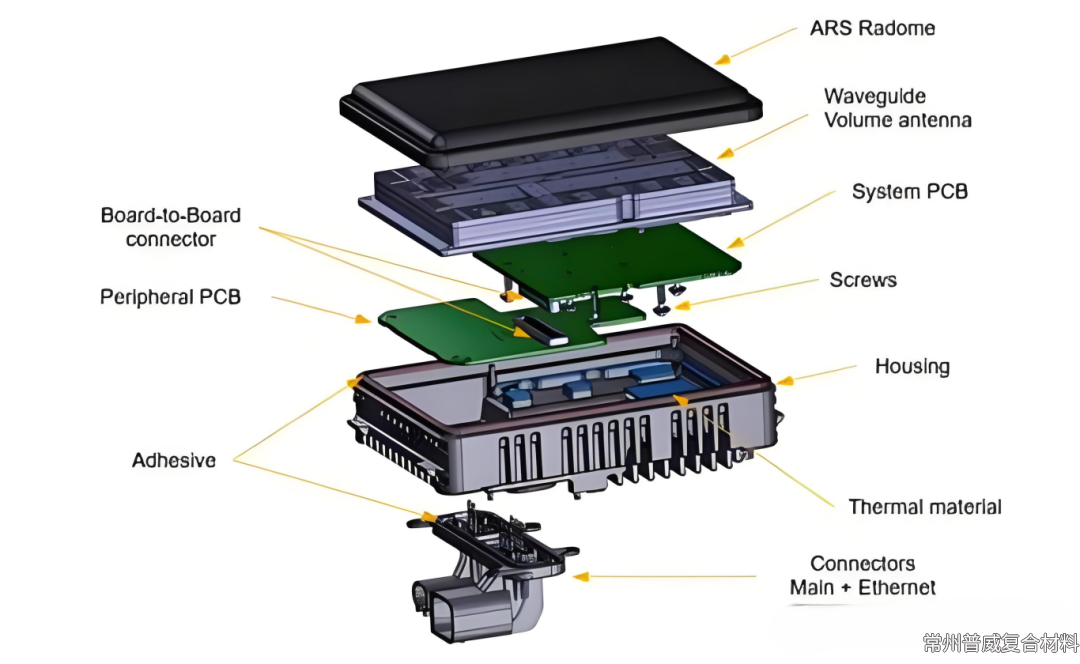 ARS Radome

Waveguide
Volume antenna

System PCB

Board-to-Board
connector

Screws

Peripheral PCB

Housing

Adhesive

Thermal material

Connectors
Main + Ethernet

常州普威复合材料